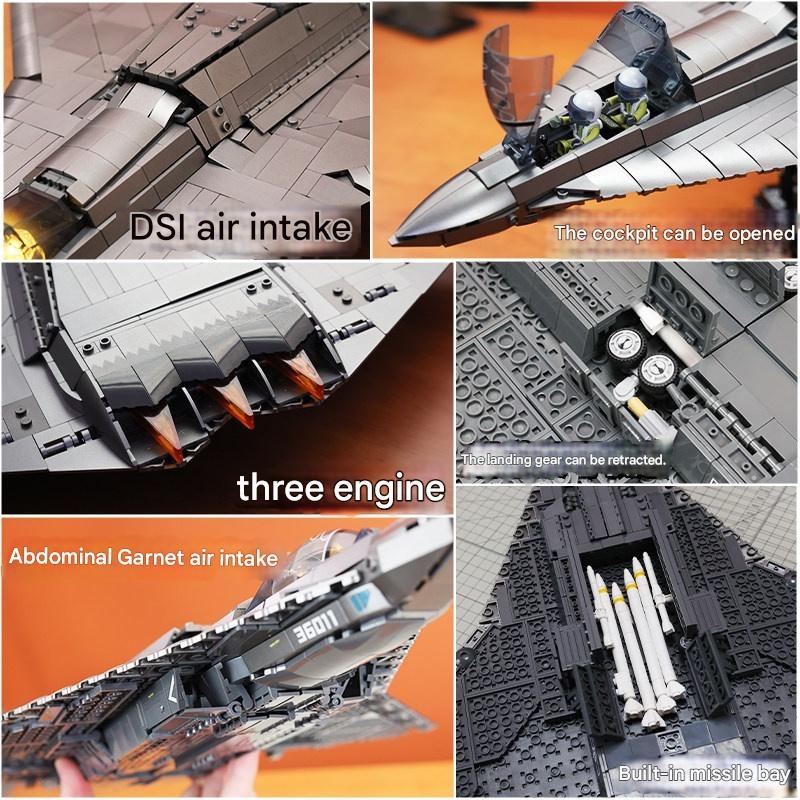 DSI air intake

The cockpit can be opened

three engine

The landing gear can be retracted.

Abdominal Garnet air intake

36011

Built-in missile bay